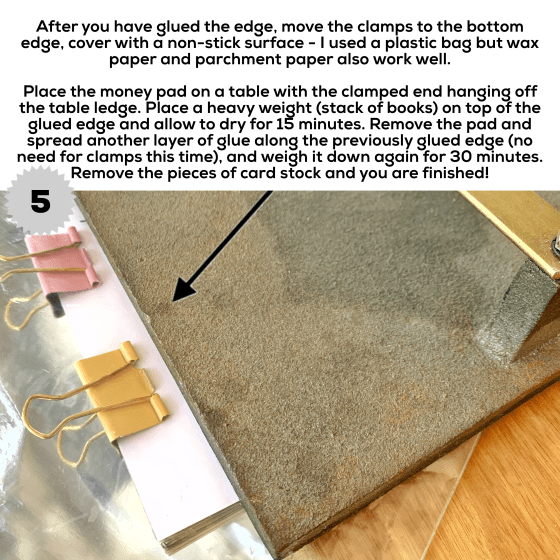 After you have glued the edge, move the clamps to the bottom edge, cover with a non-stick surface - I used a plastic bag but wax paper and parchment paper also work well.

Place the money pad on a table with the clamped end hanging off the table ledge. Place a heavy weight (stack of books) on top of the glued edge and allow to dry for 15 minutes. Remove the pad and spread another layer of glue along the previously glued edge (no need for clamps this time), and weigh it down again for 30 minutes. Remove the pieces of card stock and you are finished!

5